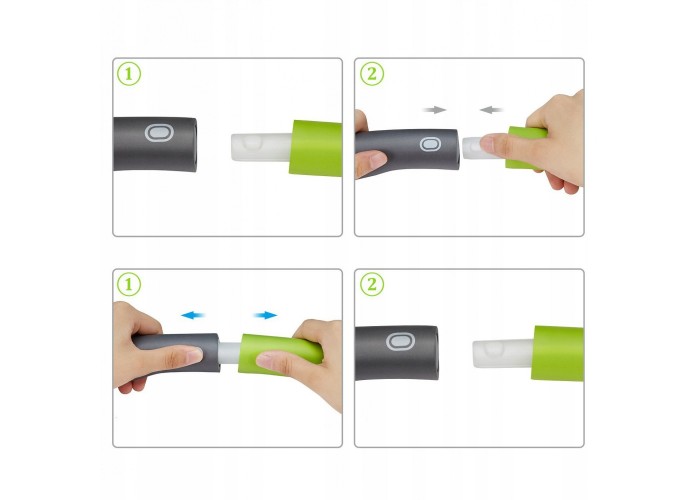 1

2

1

2