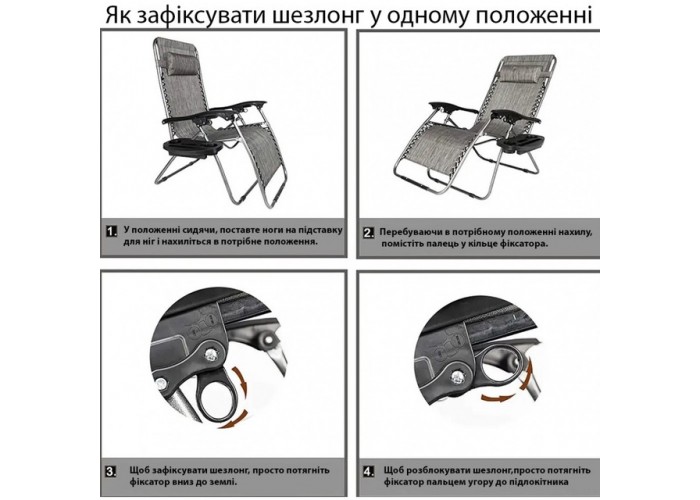 Як зафіксувати шезлонг у одному положенні

1. У положенні сидячи, поставте ноги на підставку для ніг і нахиліться в потрібне положення.

2. Перебуваючи в потрібному положенні нахилу, помістіть палець у кільце фіксатора.

3. Щоб зафіксувати шезлонг, просто потягніть фіксатор вниз до землі.

4. Щоб розблокувати шезлонг,просто потягніть фіксатор пальцем угору до підлокітника